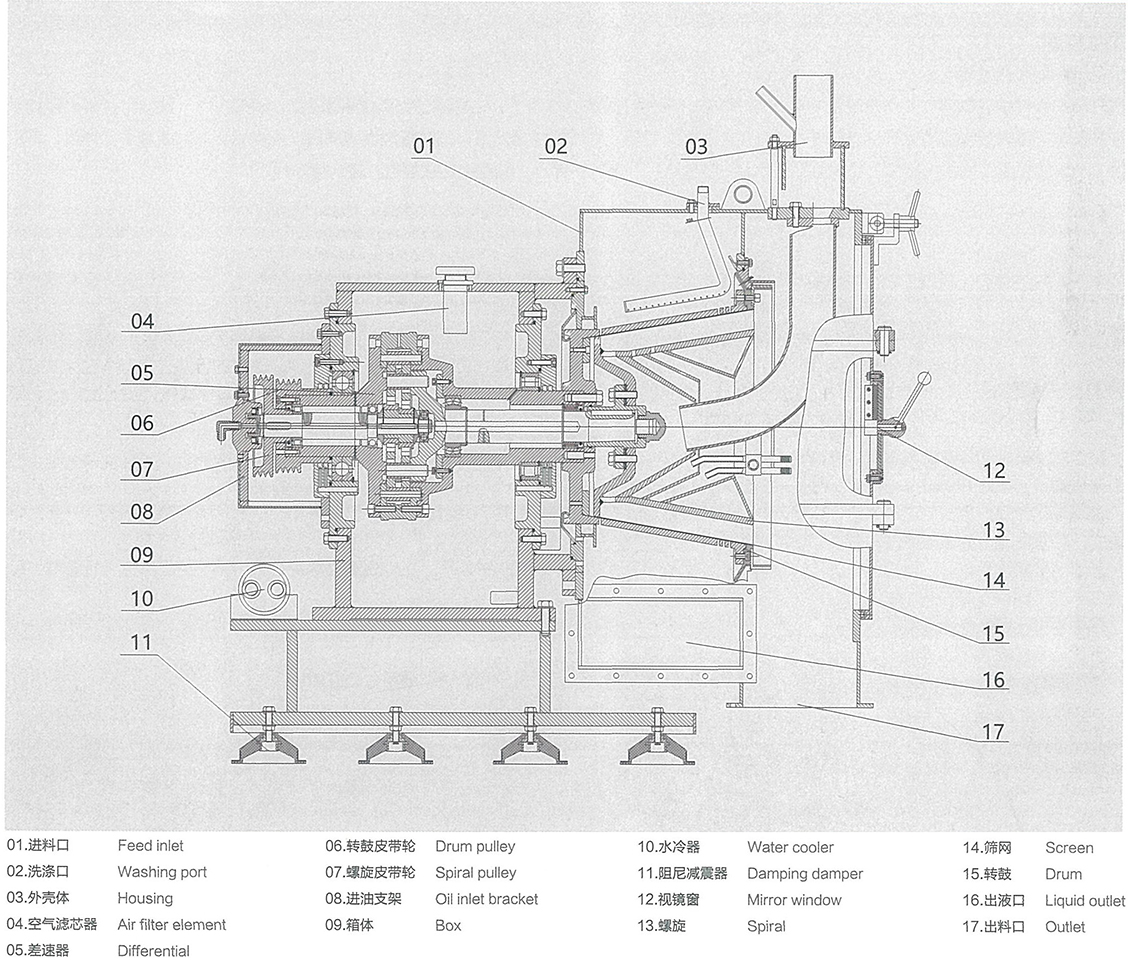 01
02
03
04
05
06
07
08
09
10
11
12
13
14
15
16
17

01.进料口 Feed inlet
02.洗涤口 Washing port
03.外壳体 Housing
04.空气滤芯器 Air filter element
05.差速器 Differential

06.转鼓皮带轮 Drum pulley
07.螺旋皮带轮 Spiral pulley
08.进油支架 Oil inlet bracket
09.箱体 Box

10.水冷器 Water cooler
11.阻尼减震器 Damping damper
12.视镜窗 Mirror window
13.螺旋 Spiral

14.筛网 Screen
15.转鼓 Drum
16.出液口 Liquid outlet
17.出料口 Outlet