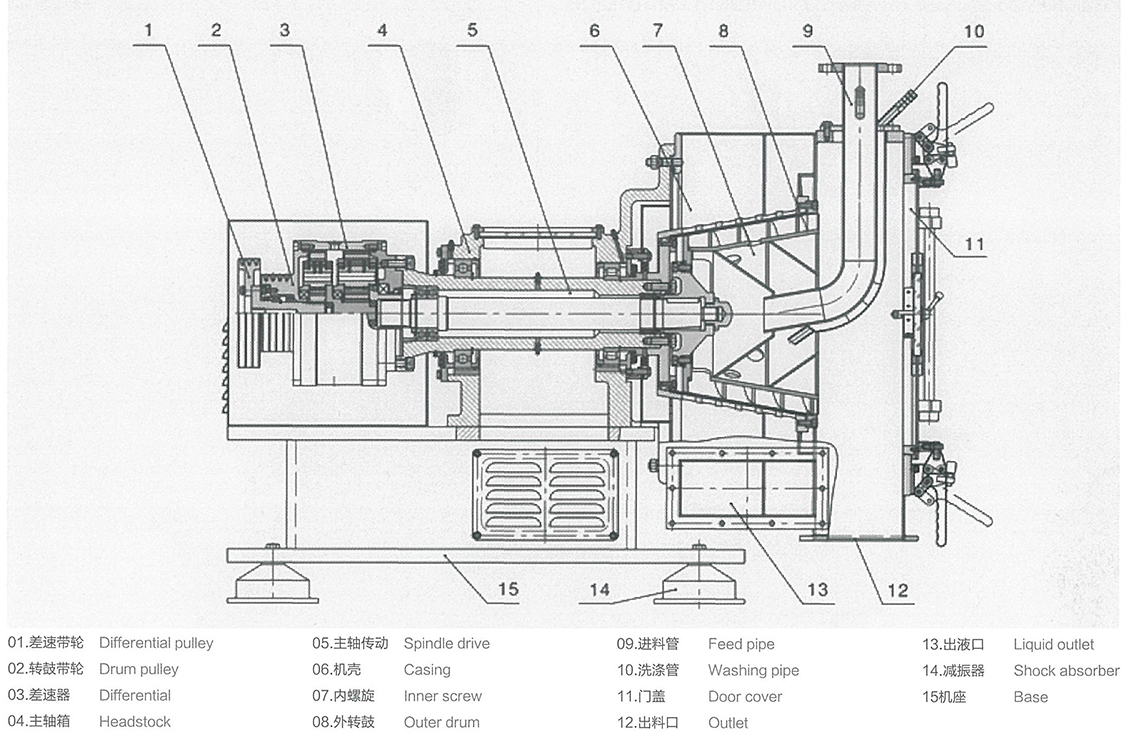 1 2 3 4 5 6 7 8 9 10

11

15 14 13 12

01.差速带轮 Differential pulley
02.转鼓带轮 Drum pulley
03.差速器 Differential
04.主轴箱 Headstock

05.主轴传动 Spindle drive
06.机壳 Casing
07.内螺旋 Inner screw
08.外转鼓 Outer drum

09.进料管 Feed pipe
10.洗涤管 Washing pipe
11.门盖 Door cover
12.出料口 Outlet

13.出液口 Liquid outlet
14.减振器 Shock absorber
15机座 Base